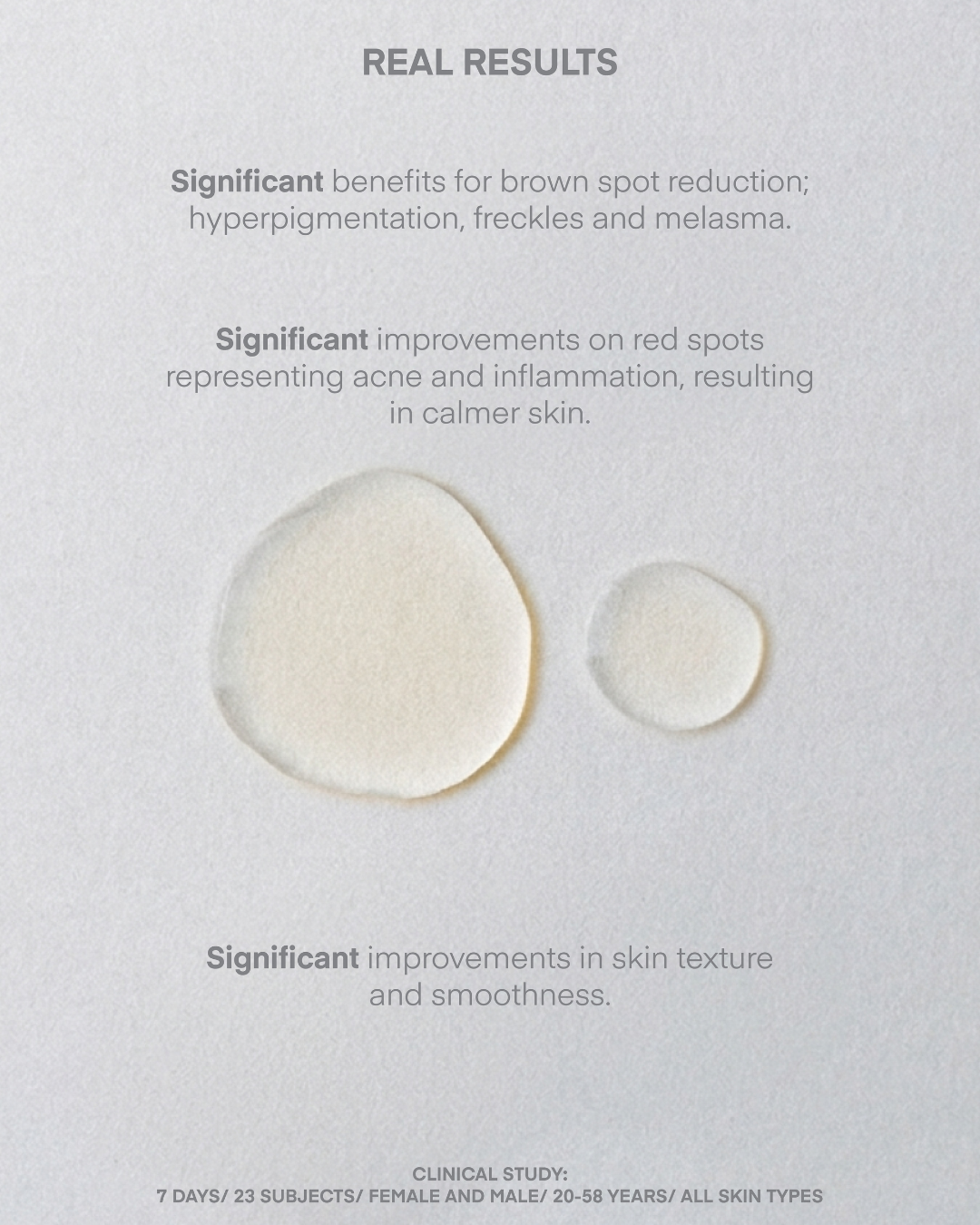 REAL RESULTS

Significant benefits for brown spot reduction; hyperpigmentation, freckles and melasma.

Significant improvements on red spots representing acne and inflammation, resulting in calmer skin.

Significant improvements in skin texture and smoothness.

CLINICAL STUDY:
7 DAYS/ 23 SUBJECTS/ FEMALE AND MALE/ 20-58 YEARS/ ALL SKIN TYPES